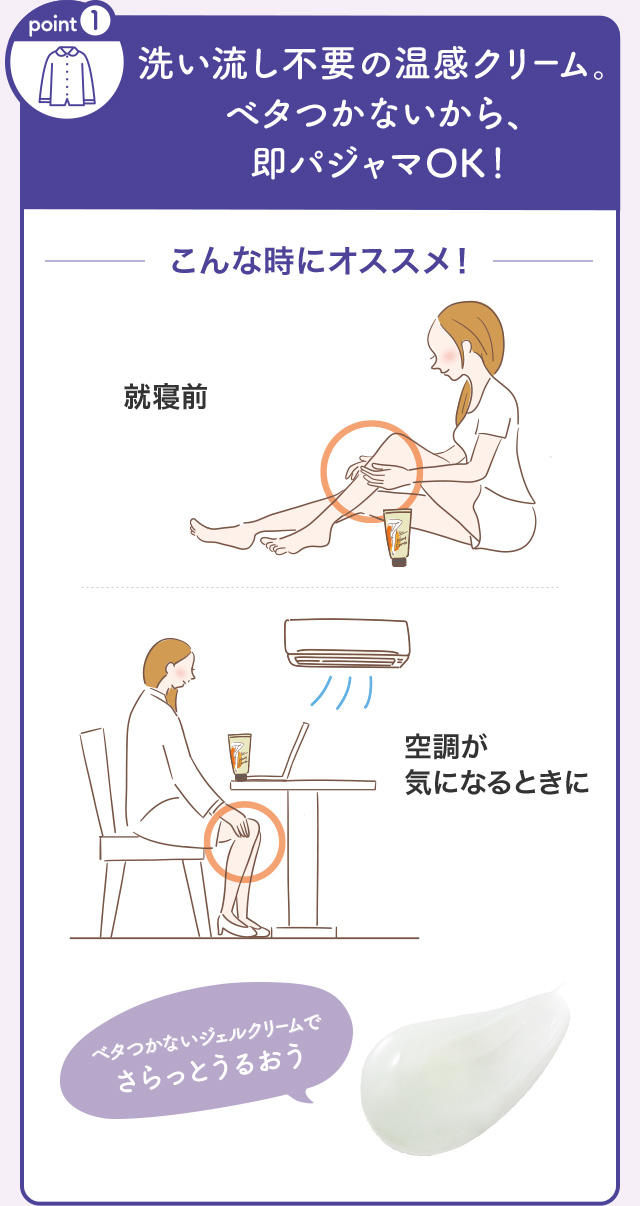 point 1

洗い流し不要の温感クリーム。
ベタつかないから、
即パジャマOK！

こんな時にオススメ！

就寝前

空調が
気になるときに

ベタつかないジェルクリームで
さらっとうるおう